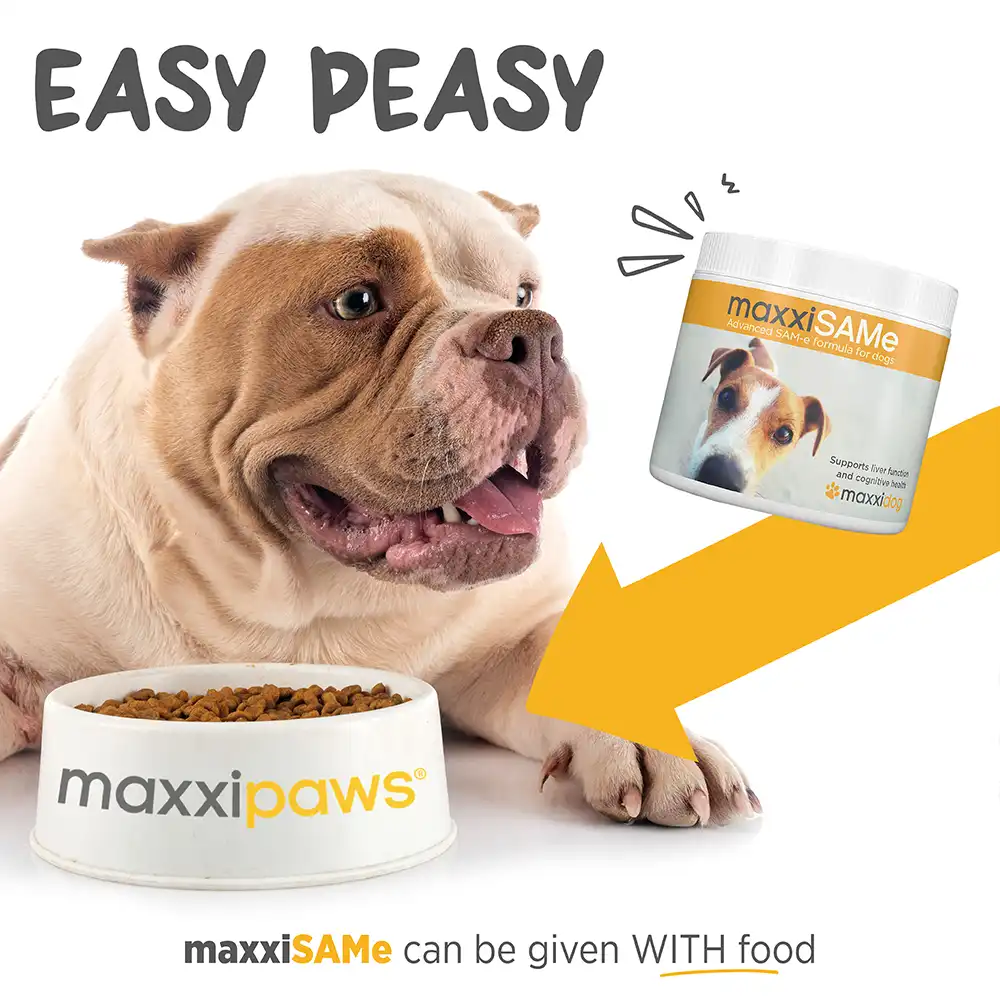 EASY PEASY

maxxiSAMe
Advanced SAM-e formula for dogs

Supports liver function and cognitive health

maxxidog

maxxipaws®

maxxiSAMe can be given WITH food